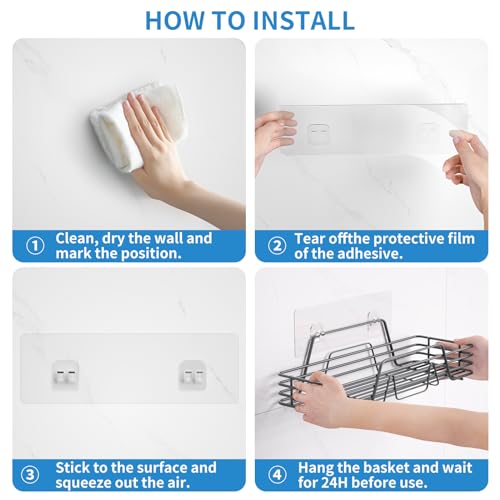 HOW TO INSTALL

① Clean, dry the wall and mark the position.

② Tear offthe protective film of the adhesive.

③ Stick to the surface and squeeze out the air.

④ Hang the basket and wait for 24H before use.