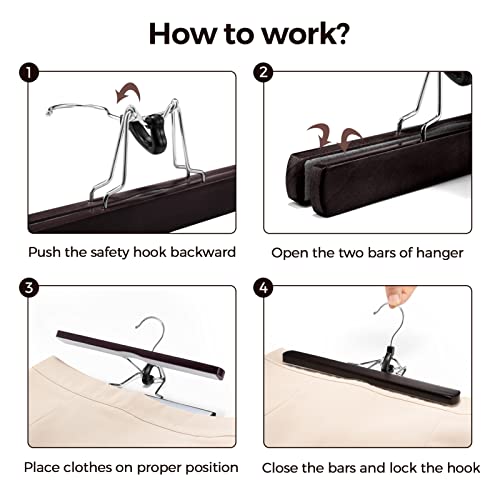 How to work?

1

Push the safety hook backward

2

Open the two bars of hanger

3

Place clothes on proper position

4

Close the bars and lock the hook