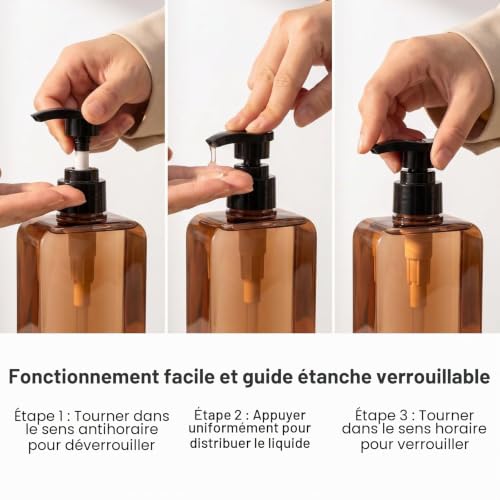 Fonctionnement facile et guide étanche verrouillable

Étape 1 : Tourner dans le sens antihoraire pour déverrouiller

Étape 2 : Appuyer uniformément pour distribuer le liquide

Étape 3 : Tourner dans le sens horaire pour verrouiller