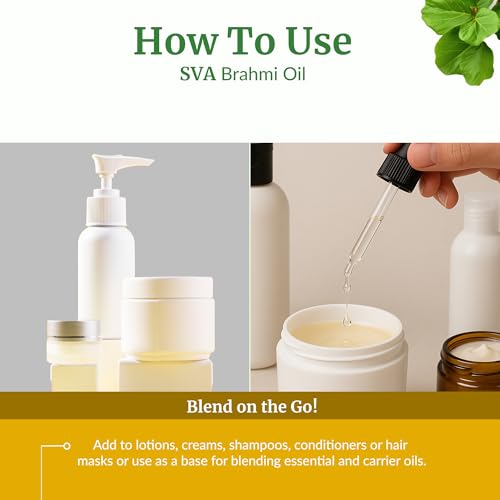 How To Use
SVA Brahmi Oil

Blend on the Go!

Add to lotions, creams, shampoos, conditioners or hair masks or use as a base for blending essential and carrier oils.