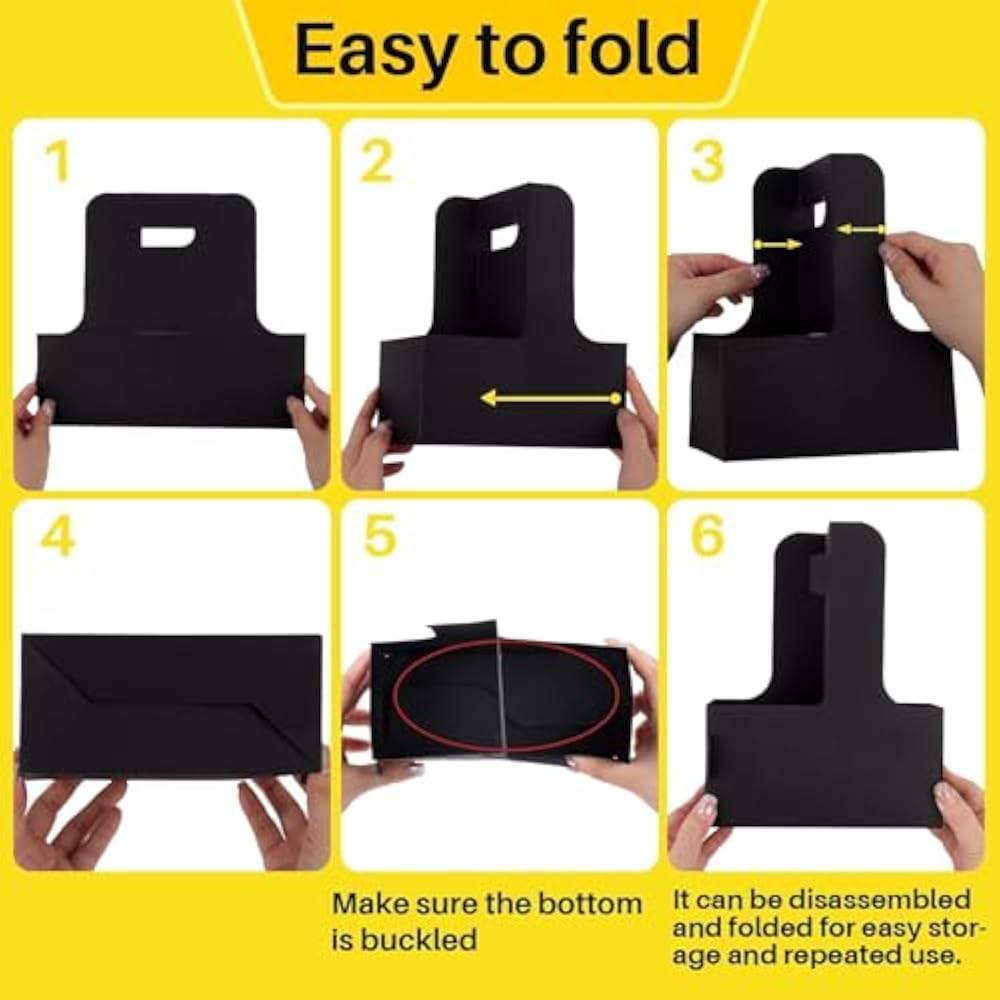 Easy to fold

1

2

3

4

5

6

Make sure the bottom is buckled

It can be disassembled and folded for easy storage and repeated use.