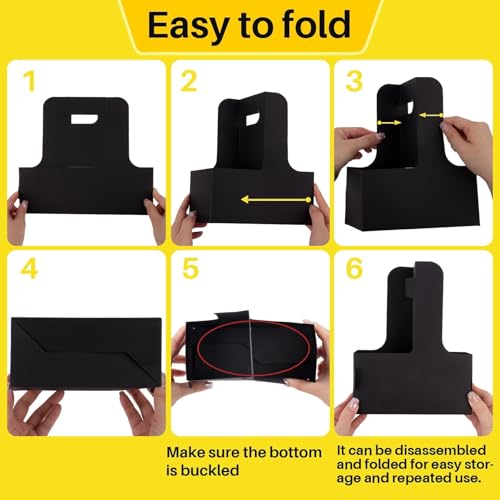 Easy to fold

1

2

3

4

5

6

Make sure the bottom is buckled

It can be disassembled and folded for easy storage and repeated use.