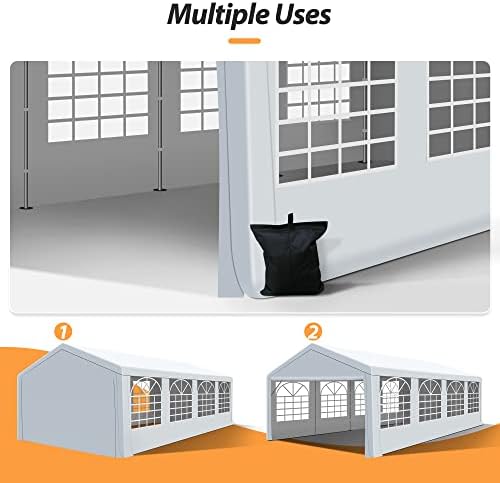 Multiple Uses

1

2