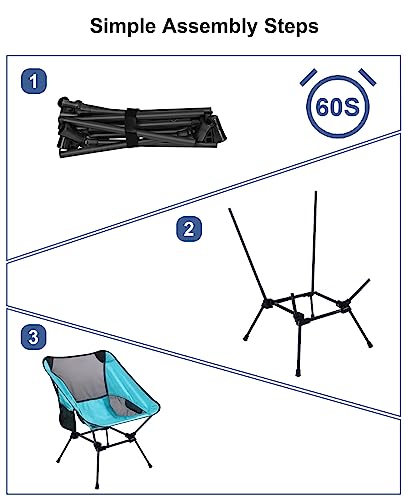 Simple Assembly Steps

1

60S

2

3