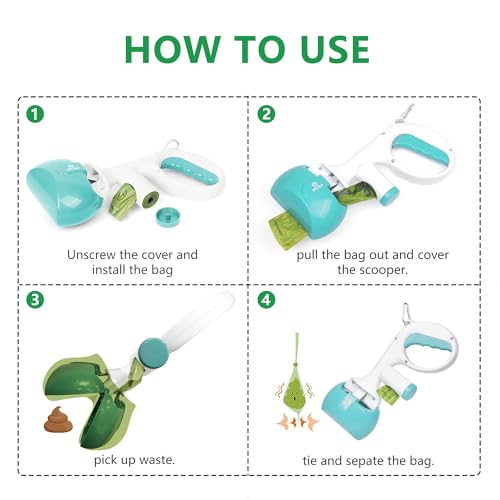 HOW TO USE

1

Unscrew the cover and install the bag

2

pull the bag out and cover the scooper.

3

pick up waste.

4

tie and sepate the bag.