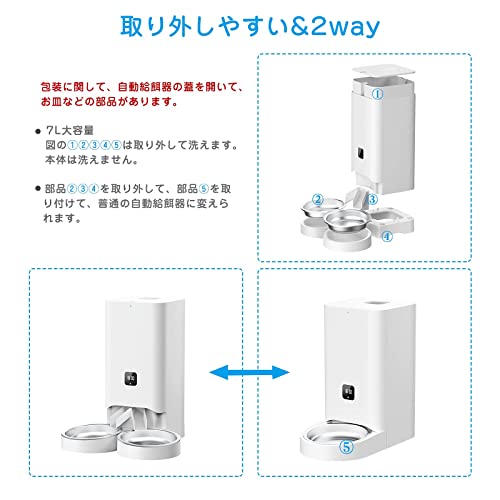 取り外しやすい&2way

包装に関して、自動給餌器の蓋を開いて、お皿などの部品があります。

● 7L大容量
図の①②③④⑤は取り外して洗えます。本体は洗えません。

● 部品②③④を取り外して、部品⑤を取り付けて、普通の自動給餌器に変えられます。

①
②
③
④
⑤