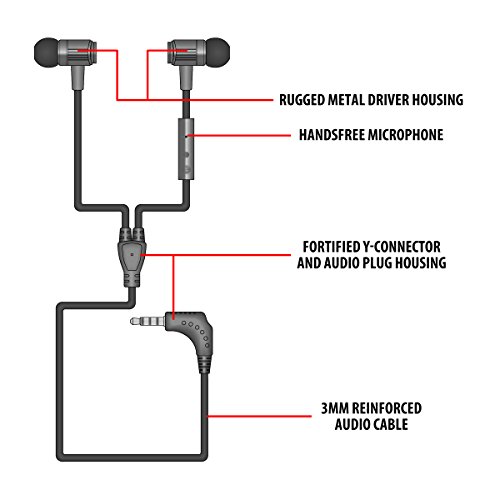 RUGGED METAL DRIVER HOUSING

HANDSFREE MICROPHONE

FORTIFIED Y-CONNECTOR AND AUDIO PLUG HOUSING

3MM REINFORCED AUDIO CABLE