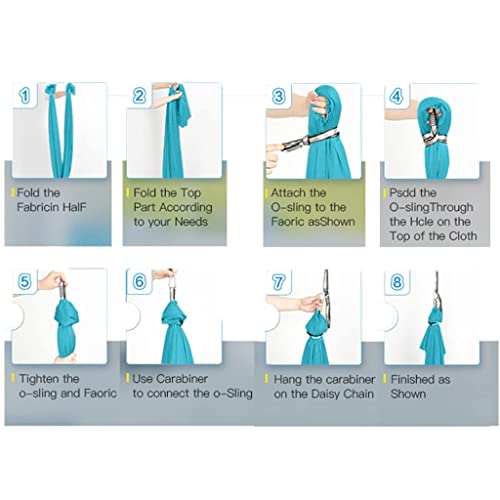 1
Fold the Fabricin HalF

2
Fold the Top Part According to your Needs

3
Attach the O-sling to the Faoric asShown

4
Psdd the O-slingThrough the Hcle on the Top of the Cloth

5
Tighten the o-sling and Faoric

6
Use Carabiner to connect the o-Sling

7
Hang the carabiner on the Daisy Chain

8
Finished as Shown