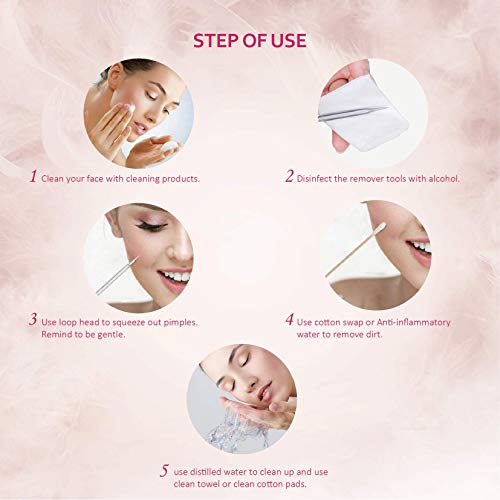 STEP OF USE

1 Clean your face with cleaning products.

2 Disinfect the remover tools with alcohol.

3 Use loop head to squeeze out pimples. Remind to be gentle.

4 Use cotton swap or Anti-inflammatory water to remove dirt.

5 use distilled water to clean up and use clean towel or clean cotton pads.