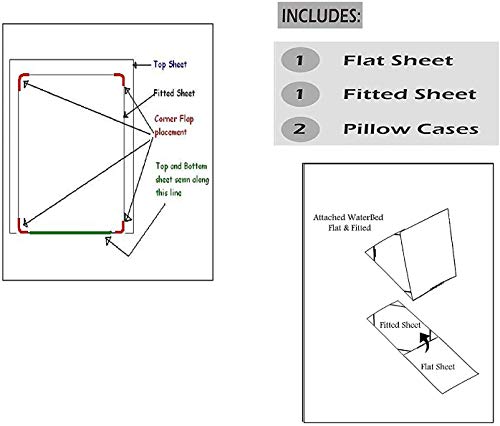 Top Sheet

Fitted Sheet

Corner Flap placement

Top and Bottom sheet seam along this line

INCLUDES:

1 Flat Sheet

1 Fitted Sheet

2 Pillow Cases

Attached WaterBed Flat & Fitted

Fitted Sheet

Flat Sheet