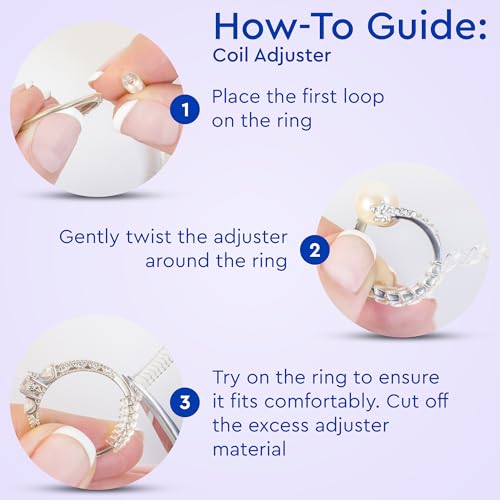 How-To Guide:
Coil Adjuster

1 Place the first loop on the ring

Gently twist the adjuster around the ring 2

3 Try on the ring to ensure it fits comfortably. Cut off the excess adjuster material