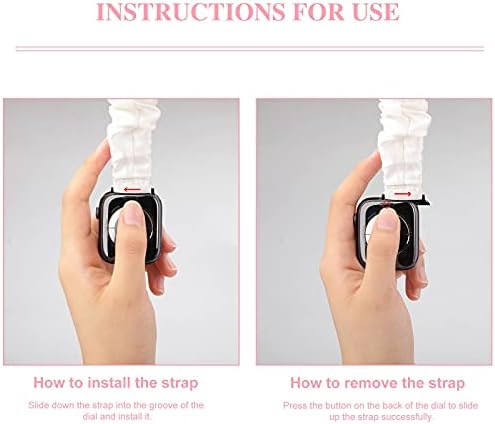 INSTRUCTIONS FOR USE

How to install the strap

Slide down the strap into the groove of the dial and install it.

How to remove the strap

Press the button on the back of the dial to slide up the strap successfully.