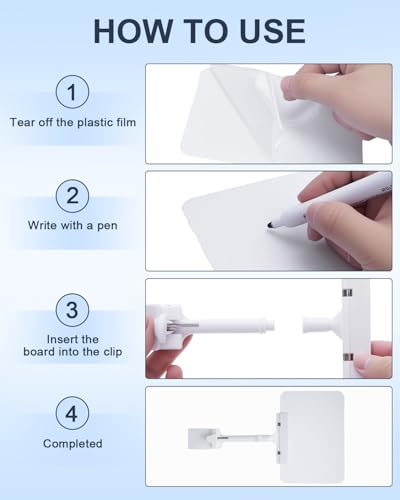 HOW TO USE

1
Tear off the plastic film

2
Write with a pen

3
Insert the board into the clip

4
Completed