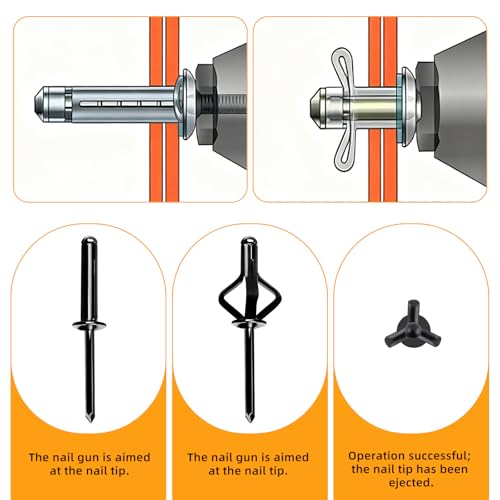 The nail gun is aimed at the nail tip.

The nail gun is aimed at the nail tip.

Operation successful; the nail tip has been ejected.