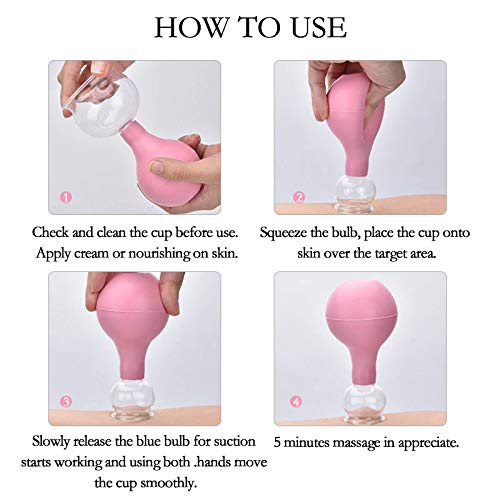 HOW TO USE

1

Check and clean the cup before use. Apply cream or nourishing on skin.

2

Squeeze the bulb, place the cup onto skin over the target area.

3

Slowly release the blue bulb for suction starts working and using both .hands move the cup smoothly.

4

5 minutes massage in appreciate.