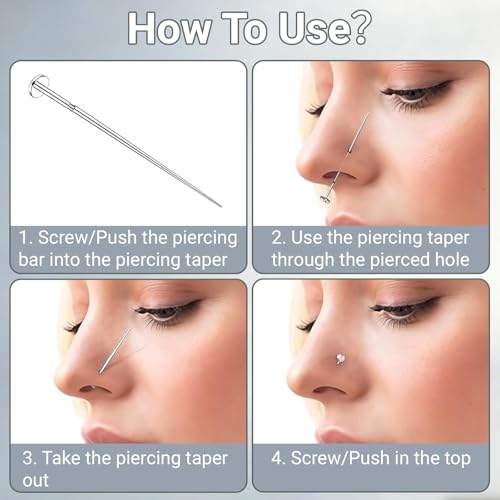 How To Use?

1. Screw/Push the piercing bar into the piercing taper

2. Use the piercing taper through the pierced hole

3. Take the piercing taper out

4. Screw/Push in the top