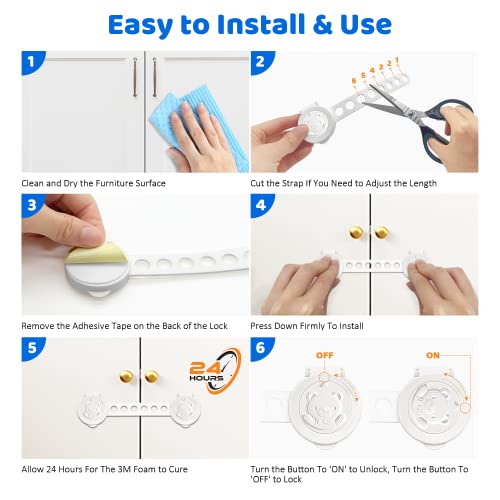 Easy to Install & Use

1

Clean and Dry the Furniture Surface

2

6 5 4 3 2 1

Cut the Strap If You Need to Adjust the Length

3

Remove the Adhesive Tape on the Back of the Lock

4

Press Down Firmly To Install

5

24 HOURS

Allow 24 Hours For The 3M Foam to Cure

6

OFF

ON

Turn the Button To 'ON' to Unlock, Turn the Button To 'OFF' to Lock