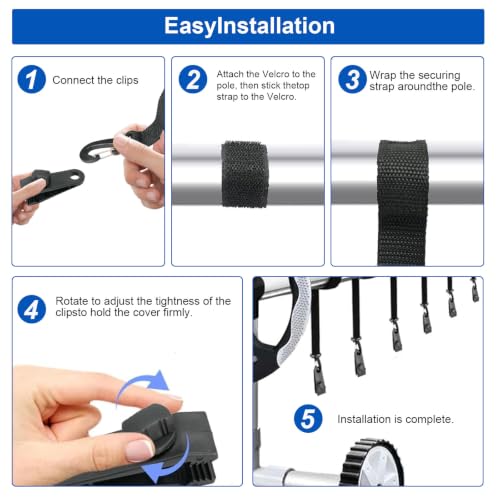 EasyInstallation

1 Connect the clips

2 Attach the Velcro to the pole, then stick thetop strap to the Velcro.

3 Wrap the securing strap aroundthe pole.

4 Rotate to adjust the tightness of the clipsto hold the cover firmly.

5 Installation is complete.