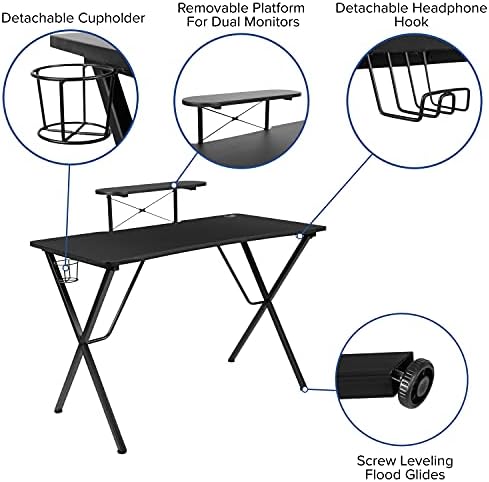 Detachable Cupholder

Removable Platform For Dual Monitors

Detachable Headphone Hook

Screw Leveling Flood Glides