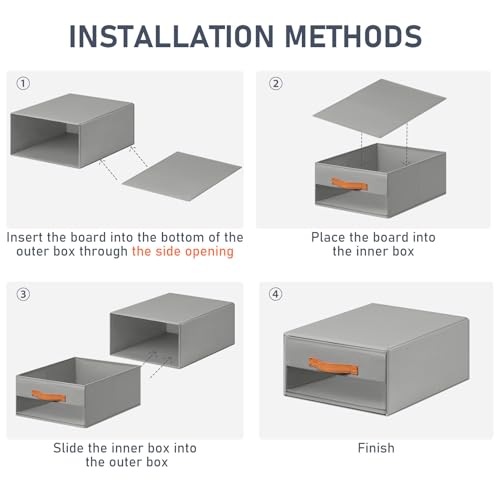 INSTALLATION METHODS

①

Insert the board into the bottom of the outer box through the side opening

②

Place the board into the inner box

③

Slide the inner box into the outer box

④

Finish