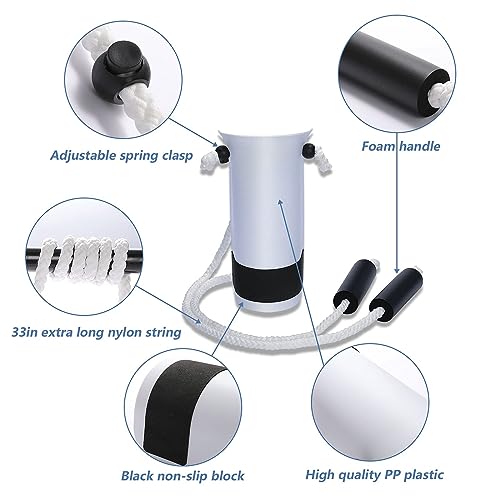 Adjustable spring clasp

Foam handle

33in extra long nylon string

Black non-slip block

High quality PP plastic