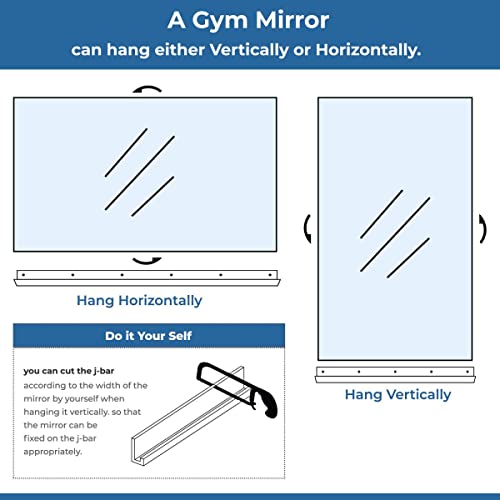 A Gym Mirror
can hang either Vertically or Horizontally.

Hang Horizontally

Do it Your Self

you can cut the j-bar according to the width of the mirror by yourself when hanging it vertically. so that the mirror can be fixed on the j-bar appropriately.

Hang Vertically