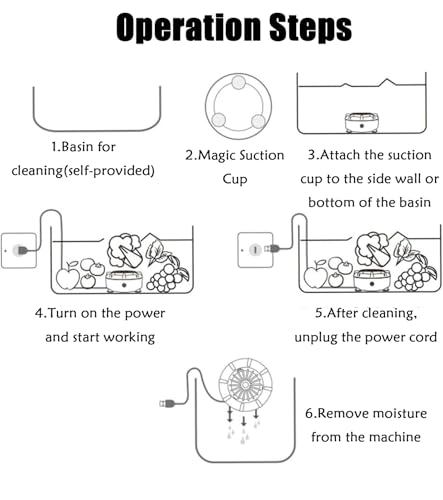 Operation Steps

1.Basin for cleaning(self-provided)

2.Magic Suction Cup

3.Attach the suction cup to the side wall or bottom of the basin

4.Turn on the power and start working

5.After cleaning, unplug the power cord

6.Remove moisture from the machine