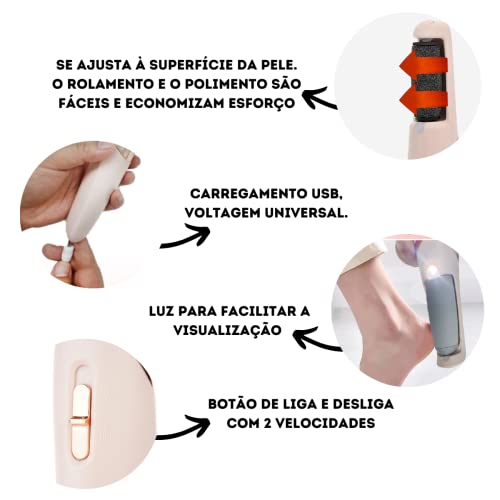 SE AJUSTA À SUPERFÍCIE DA PELE. O ROLAMENTO E O POLIMENTO SÃO FÁCEIS E ECONOMIZAM ESFORÇO

CARREGAMENTO USB, VOLTAGEM UNIVERSAL.

LUZ PARA FACILITAR A VISUALIZAÇÃO

BOTÃO DE LIGA E DESLIGA COM 2 VELOCIDADES