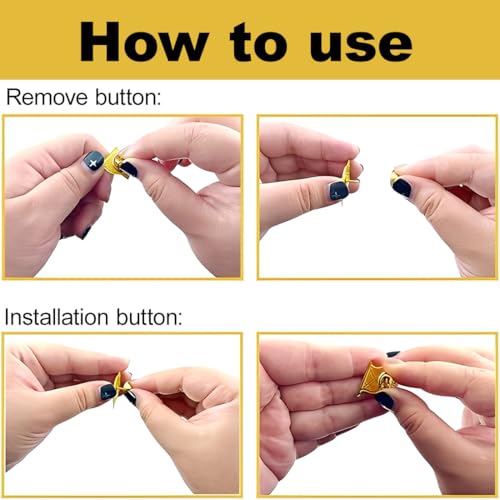 How to use

Remove button:

Installation button: