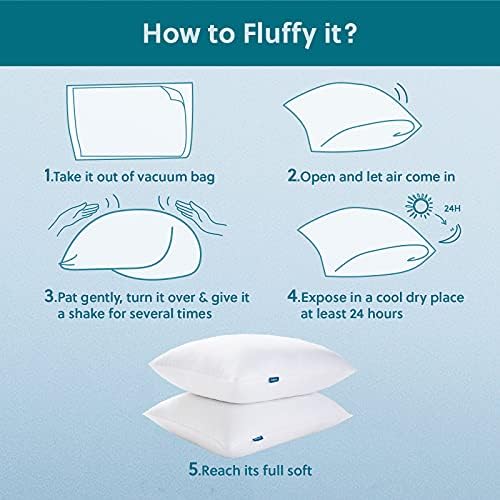 How to Fluffy it?

1.Take it out of vacuum bag

2.Open and let air come in

24H

3.Pat gently, turn it over & give it a shake for several times

4.Expose in a cool dry place at least 24 hours

5.Reach its full soft