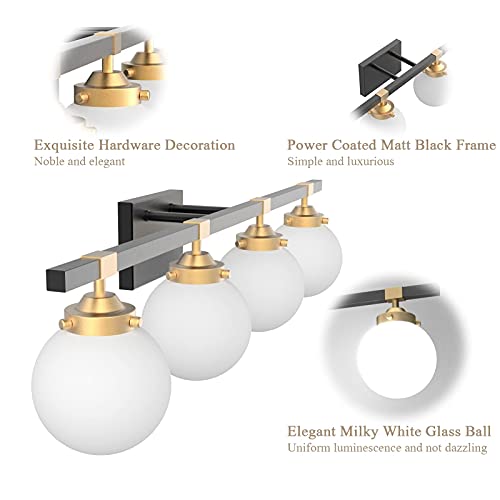 Exquisite Hardware Decoration
Noble and elegant

Power Coated Matt Black Frame
Simple and luxurious

Elegant Milky White Glass Ball
Uniform luminescence and not dazzling