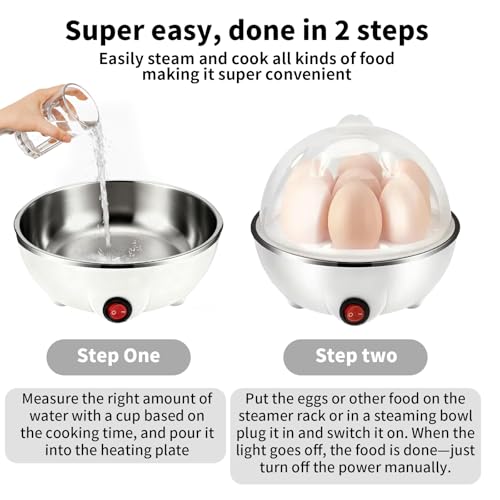 Super easy, done in 2 steps

Easily steam and cook all kinds of food making it super convenient

Step One

Measure the right amount of water with a cup based on the cooking time, and pour it into the heating plate

Step two

Put the eggs or other food on the steamer rack or in a steaming bowl plug it in and switch it on. When the light goes off, the food is done—just turn off the power manually.