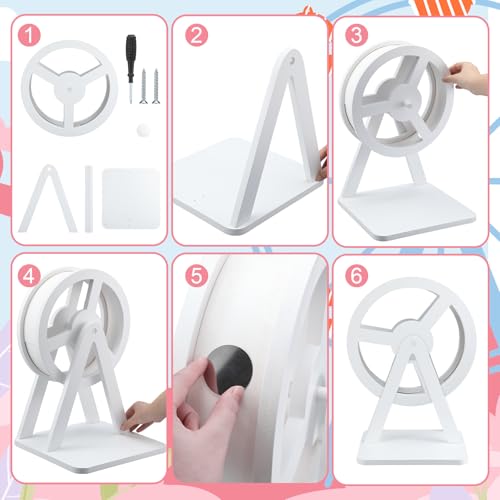 1

2

3

4

5

6