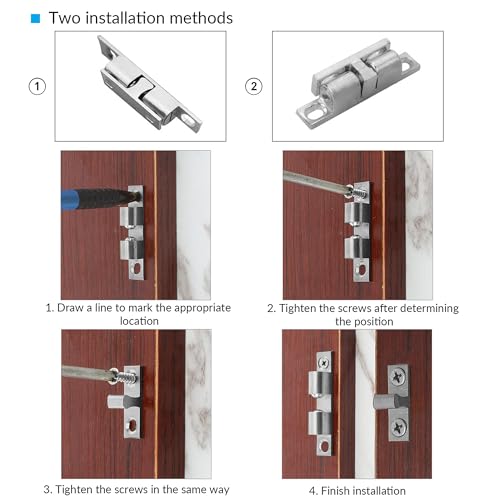 Two installation methods

①

②

1. Draw a line to mark the appropriate location

2. Tighten the screws after determining the position

3. Tighten the screws in the same way

4. Finish installation