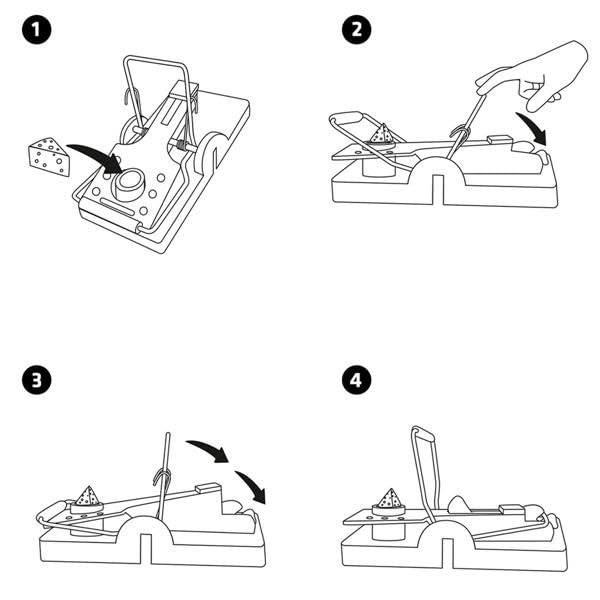 1

2

3

4