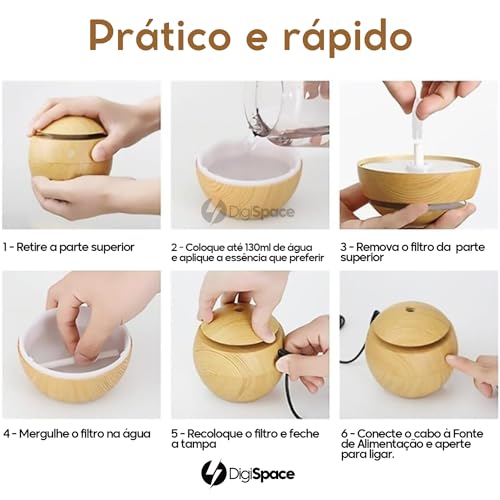 Prático e rápido

DigiSpace

1 - Retire a parte superior

2 - Coloque até 130ml de água e aplique a essência que preferir

3 - Remova o filtro da parte superior

4 - Mergulhe o filtro na água

5 - Recoloque o filtro e feche a tampa

6 - Conecte o cabo à Fonte de Alimentação e aperte para ligar.

DigiSpace