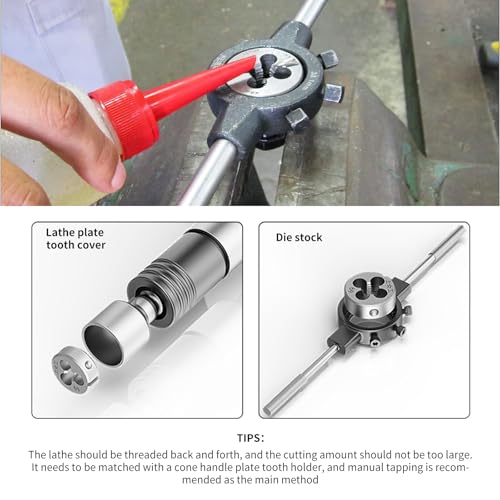 Lathe plate tooth cover

Die stock

TIPS:

The lathe should be threaded back and forth, and the cutting amount should not be too large. It needs to be matched with a cone handle plate tooth holder, and manual tapping is recommended as the main method