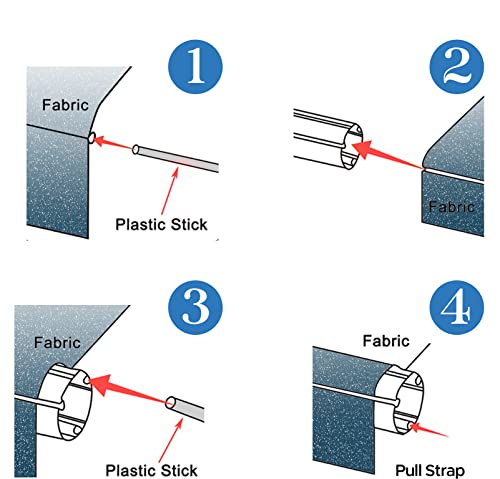 1

Fabric

Plastic Stick

2

Fabric

3

Fabric

Plastic Stick

4

Fabric

Pull Strap