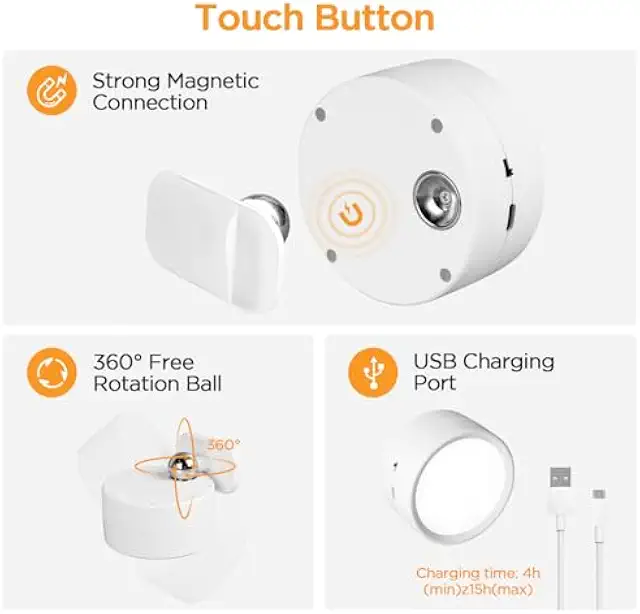 Touch Button

Strong Magnetic Connection

360° Free Rotation Ball

360°

USB Charging Port

Charging time: 4h (min)z15h(max)