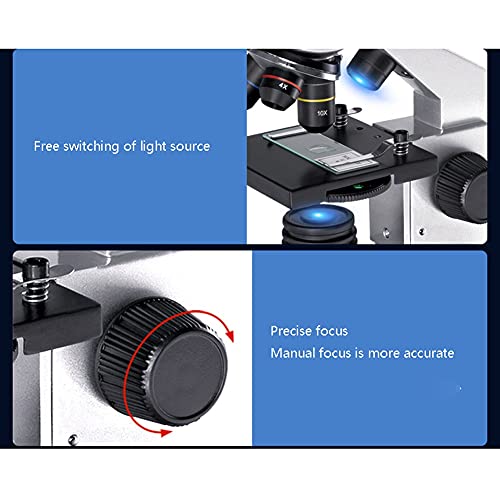 Free switching of light source

4X
10X

Precise focus
Manual focus is more accurate