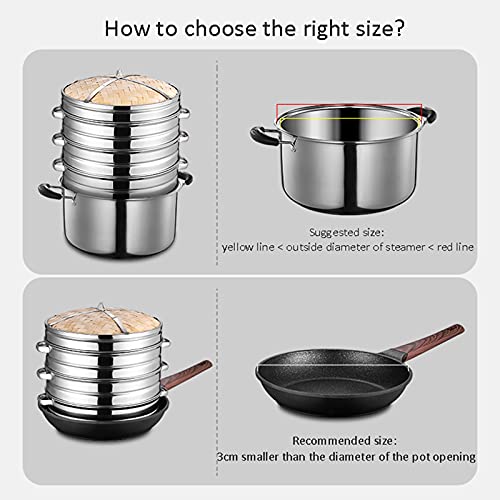 How to choose the right size?

Suggested size:
yellow line < outside diameter of steamer < red line

Recommended size:
3cm smaller than the diameter of the pot opening