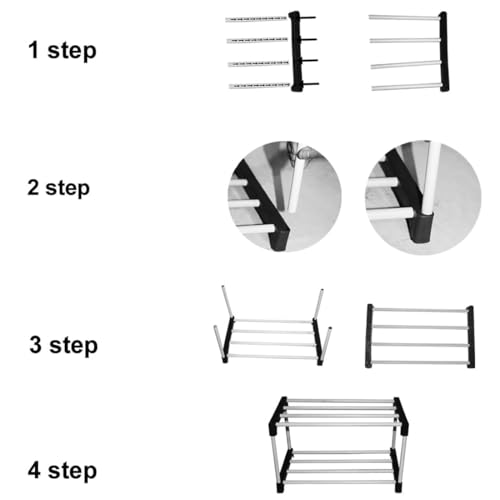 1 step

2 step

3 step

4 step