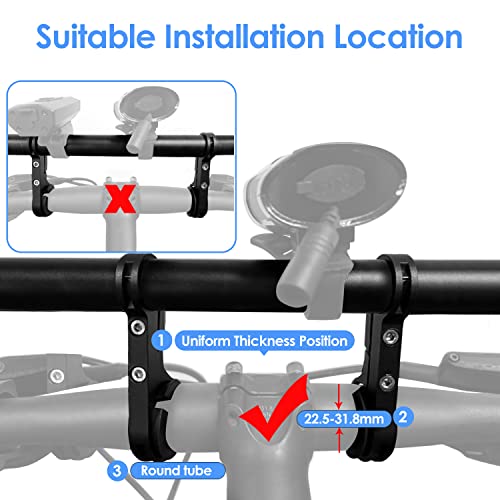 Suitable Installation Location

1 Uniform Thickness Position

22.5-31.8mm 2

3 Round tube