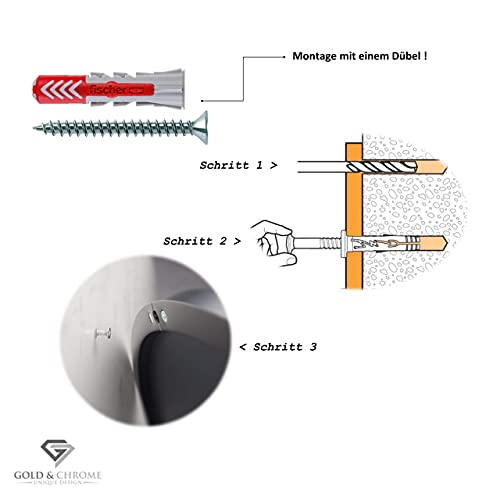 fischer

Montage mit einem Dübel !

Schritt 1 >

Schritt 2 >

< Schritt 3

GOLD & CHROME
UNIQUE DESIGN