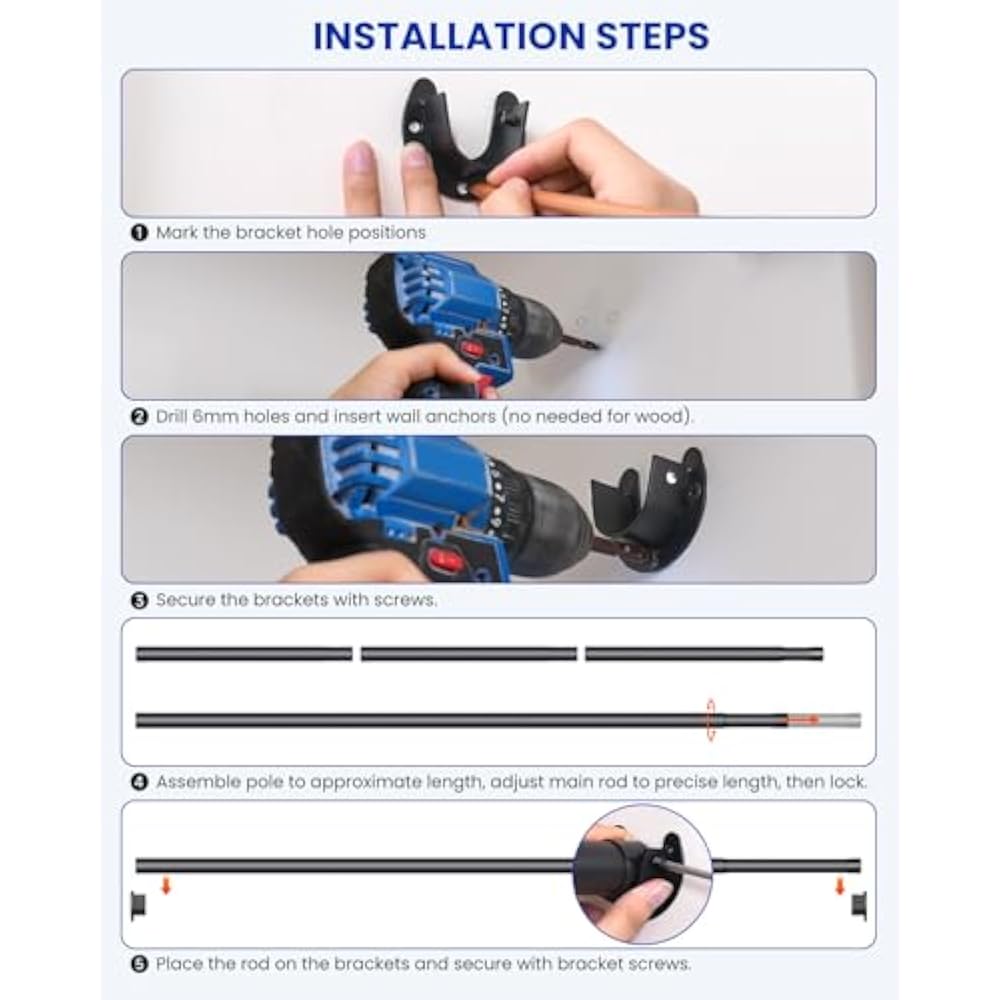 INSTALLATION STEPS

❶ Mark the bracket hole positions

❷ Drill 6mm holes and insert wall anchors (no needed for wood).

❸ Secure the brackets with screws.

❹ Assemble pole to approximate length, adjust main rod to precise length, then lock.

❺ Place the rod on the brackets and secure with bracket screws.