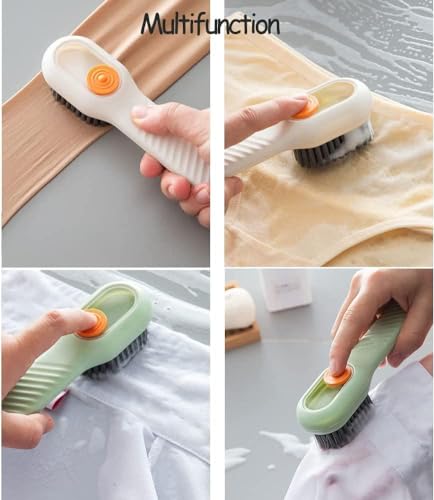 Multifunction