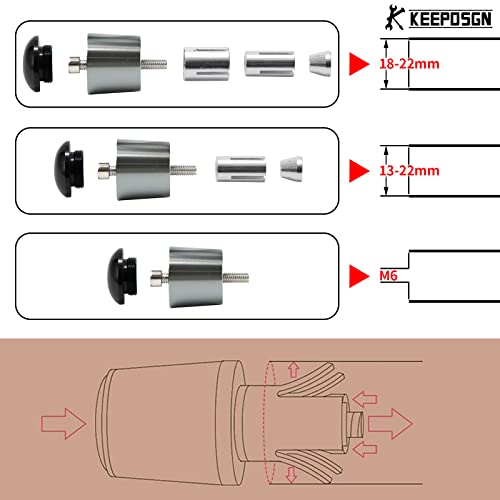 KEEPDSGN

18-22mm

13-22mm

M6