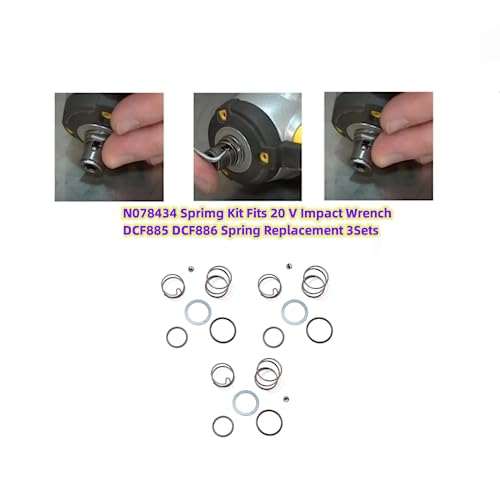 N078434 Sprimg Kit Fits 20 V Impact Wrench
DCF885 DCF886 Spring Replacement 3Sets