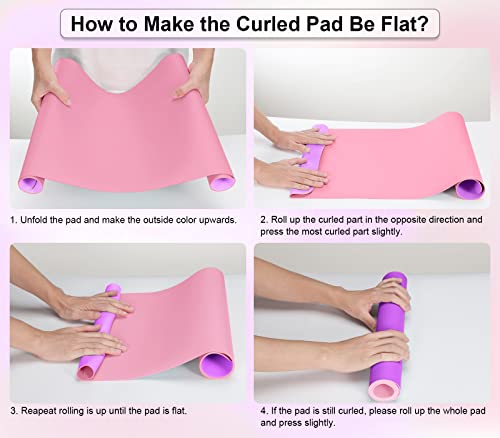 How to Make the Curled Pad Be Flat?

1. Unfold the pad and make the outside color upwards.

2. Roll up the curled part in the opposite direction and press the most curled part slightly.

3. Reapeat rolling is up until the pad is flat.

4. If the pad is still curled, please roll up the whole pad and press slightly.