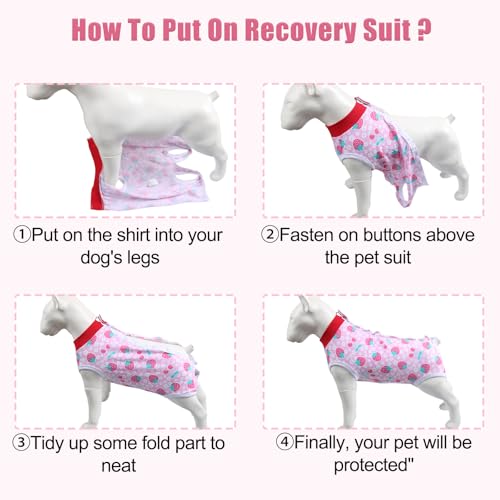 How To Put On Recovery Suit ?

①Put on the shirt into your dog's legs

②Fasten on buttons above the pet suit

③Tidy up some fold part to neat

④Finally, your pet will be protected"